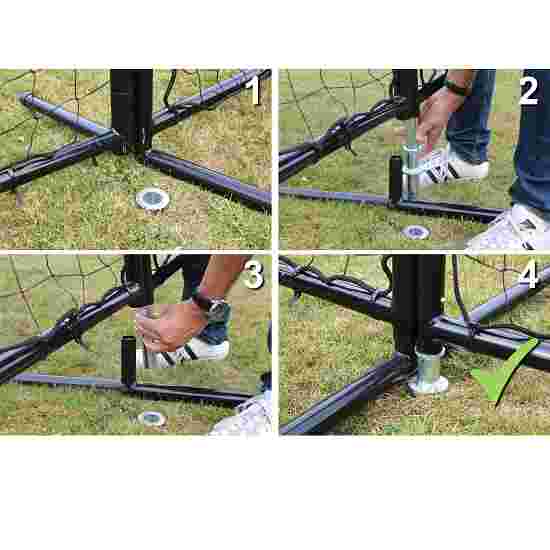 1

2

3

4