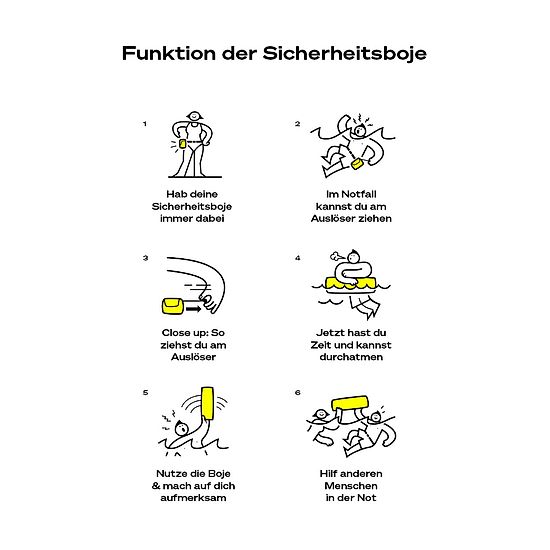 Funktion der Sicherheitsboje

1

Hab deine Sicherheitsboje immer dabei

2

Im Notfall kannst du am Auslöser ziehen

3

Close up: So ziehst du am Auslöser

4

Jetzt hast du Zeit und kannst durchatmen

5

Nutze die Boje & mach auf dich aufmerksam

6

Hilf anderen Menschen in der Not